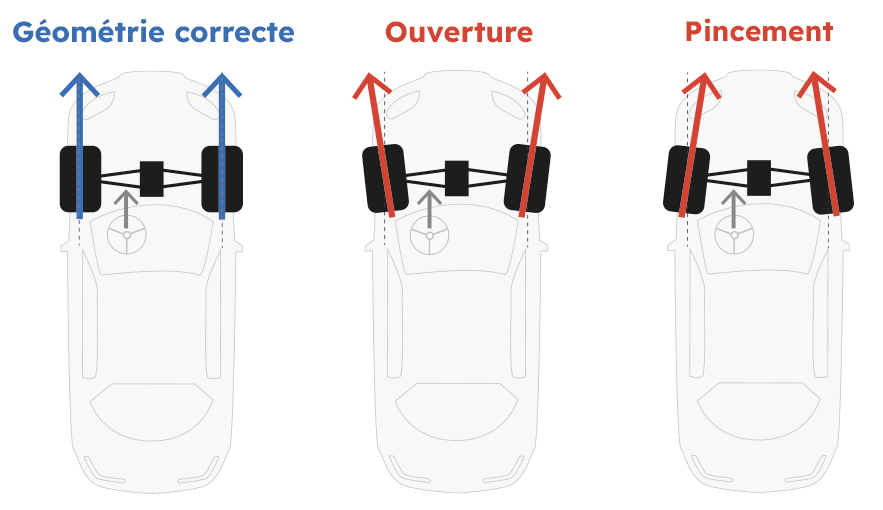 Géométrie correcte

Ouverture

Pincement